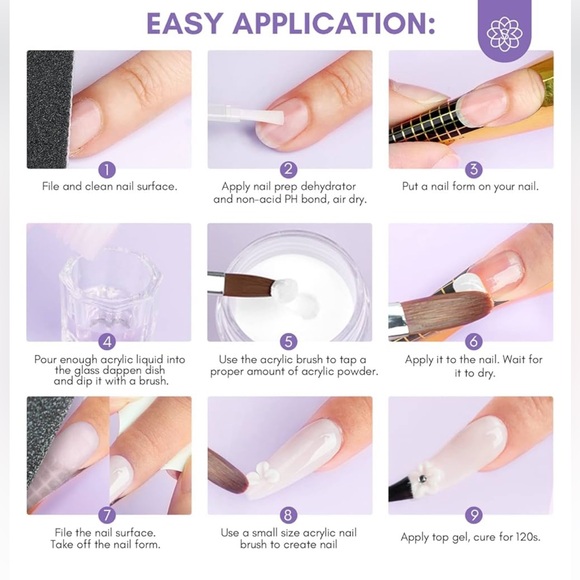 EASY APPLICATION:

1
File and clean nail surface.

2
Apply nail prep dehydrator and non-acid PH bond, air dry.

3
Put a nail form on your nail.

4
Pour enough acrylic liquid into the glass dappen dish and dip it with a brush.

5
Use the acrylic brush to tap a proper amount of acrylic powder.

6
Apply it to the nail. Wait for it to dry.

7
File the nail surface. Take off the nail form.

8
Use a small size acrylic nail brush to create nail

9
Apply top gel, cure for 120s.